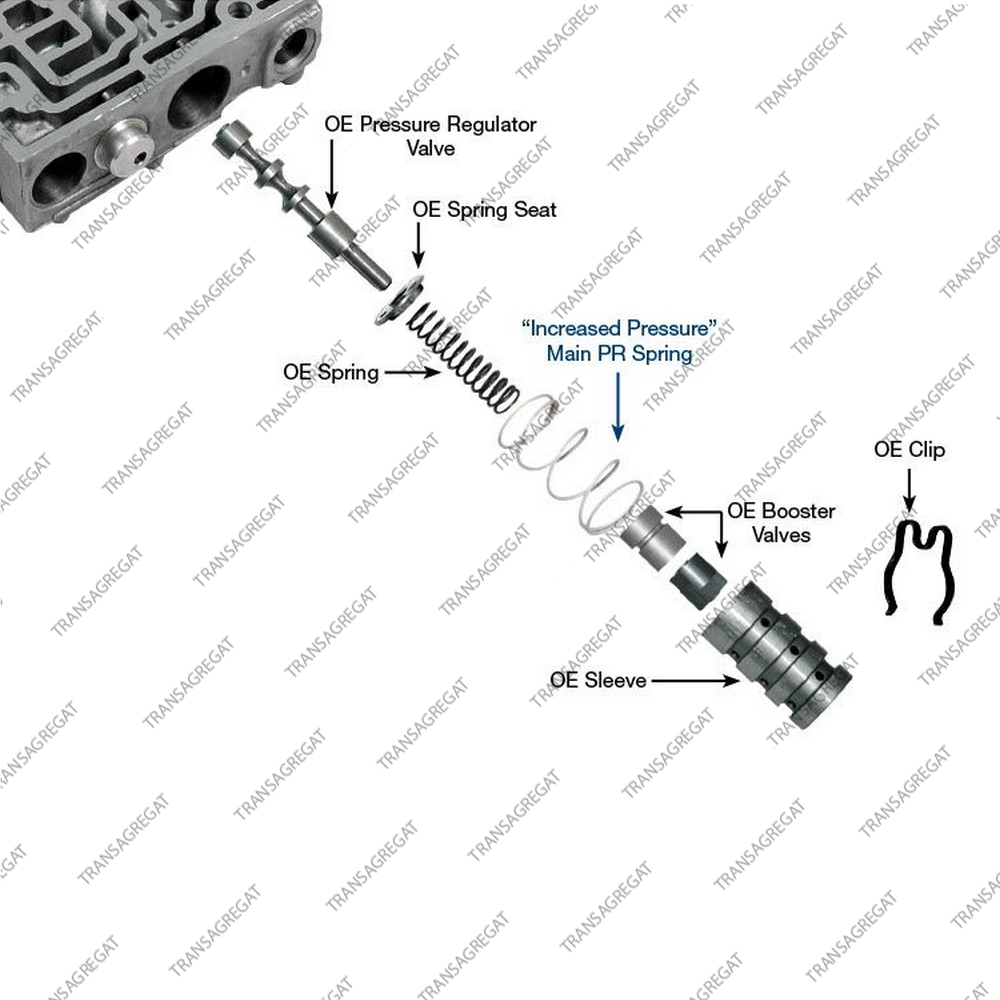 OE Pressure Regulator Valve

OE Spring Seat

"Increased Pressure" Main PR Spring

OE Spring

OE Clip

OE Booster Valves

OE Sleeve

TRANSAGREGAT