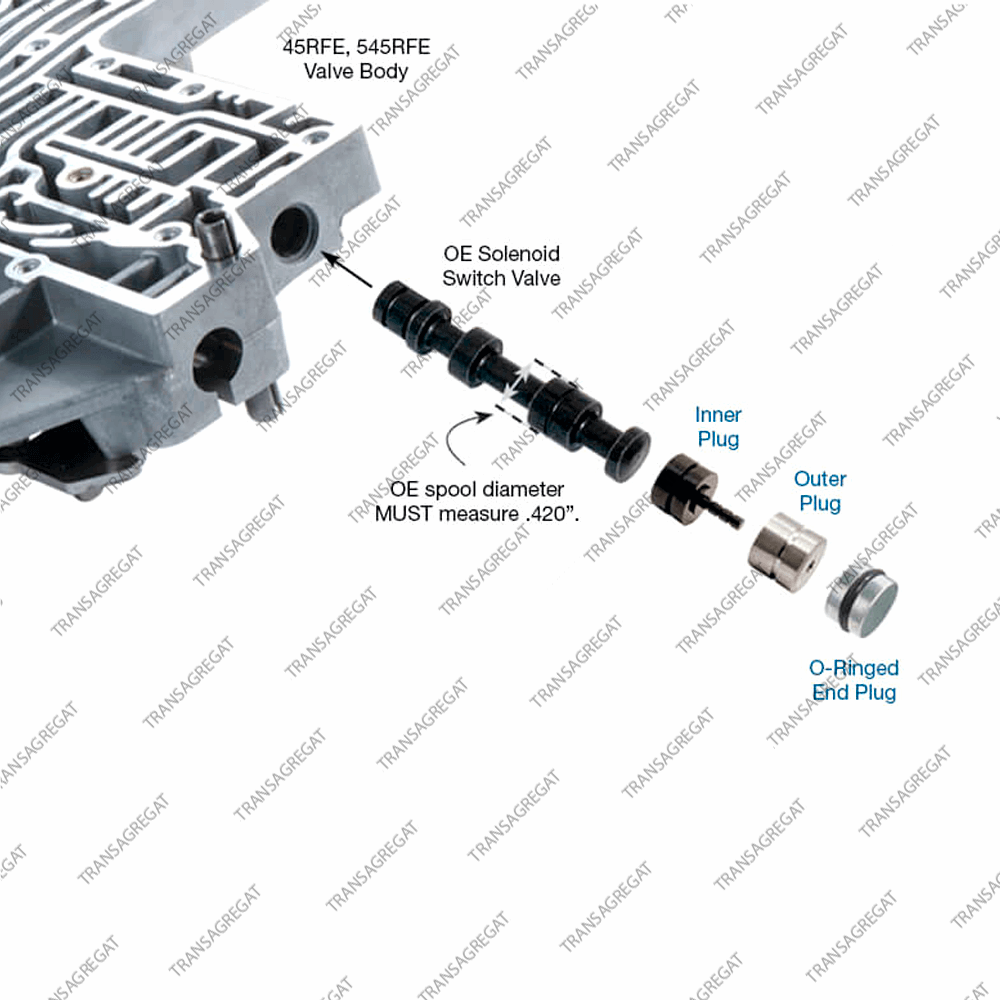 45RFE, 545RFE
Valve Body

OE Solenoid
Switch Valve

OE spool diameter
MUST measure .420".

Inner
Plug

Outer
Plug

O-Ringed
End Plug

TRANSAGREGAT